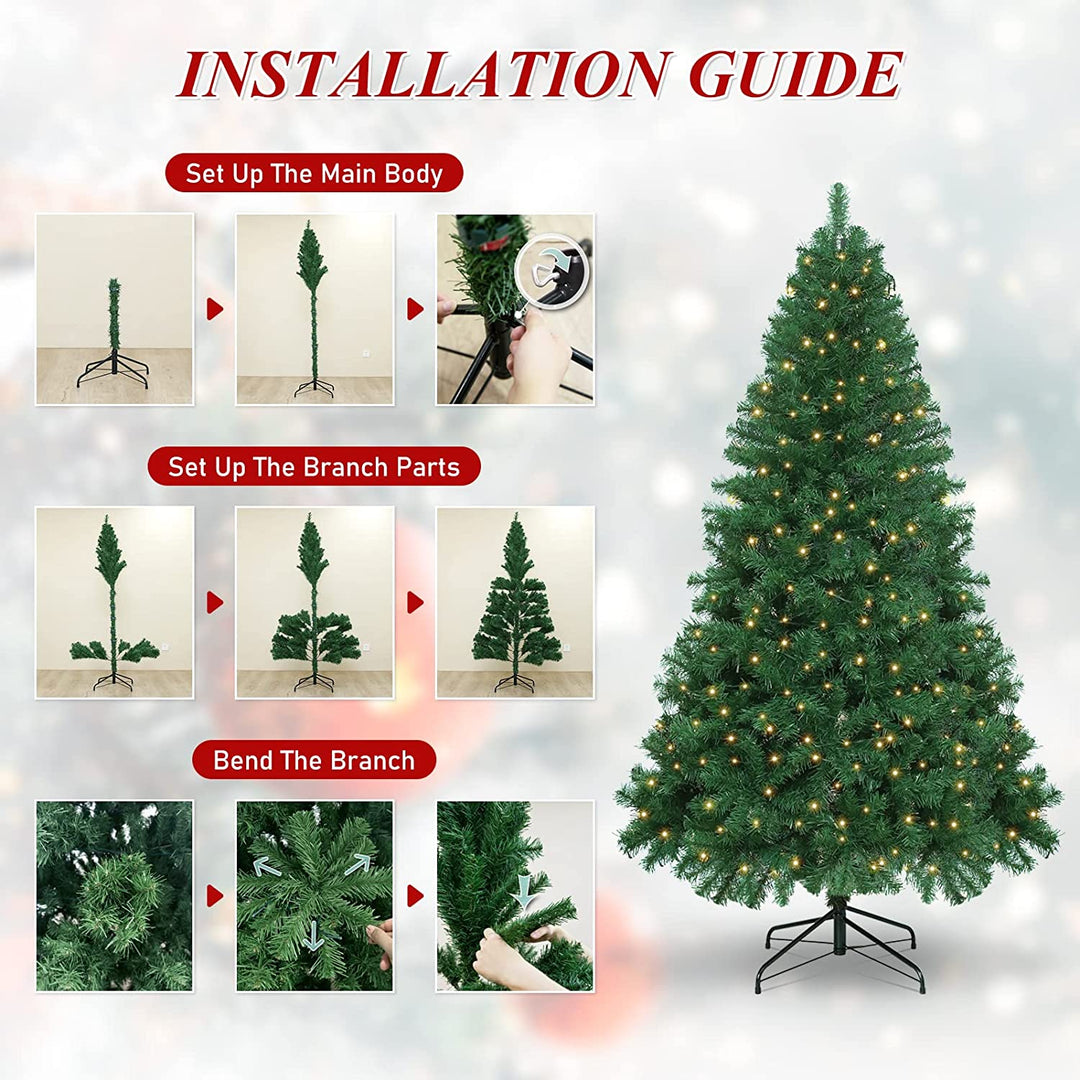 INSTALLATION GUIDE

Set Up The Main Body

Set Up The Branch Parts

Bend The Branch